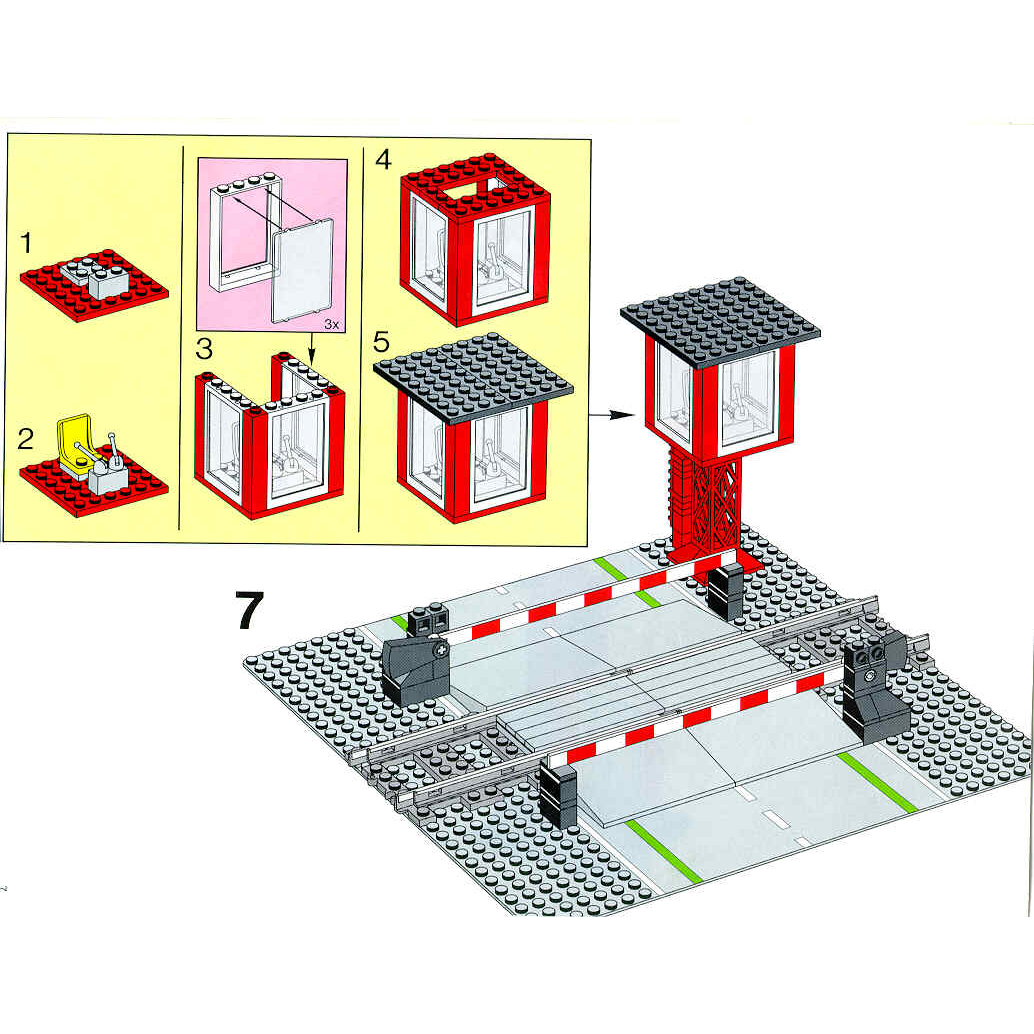 1

2

3x

3

4

5

7